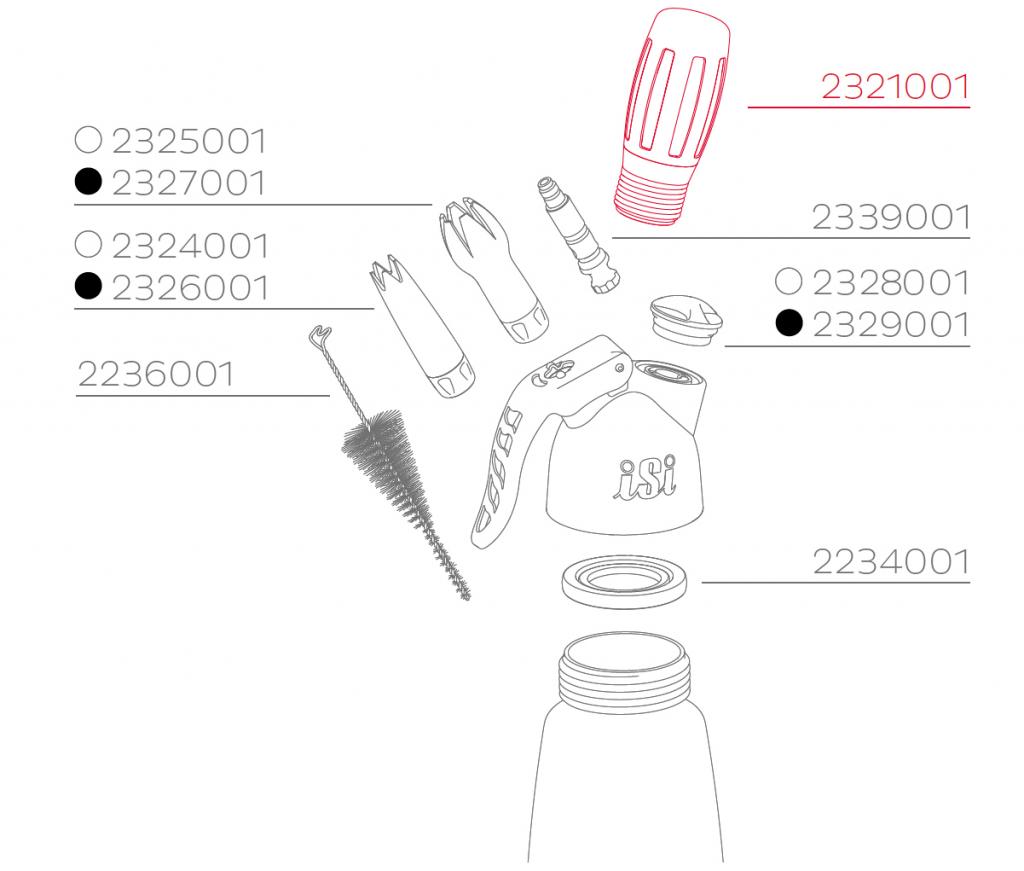 2321001

○ 2325001
● 2327001

2339001

○ 2324001
● 2326001

○ 2328001
● 2329001

2236001

iSi

2234001